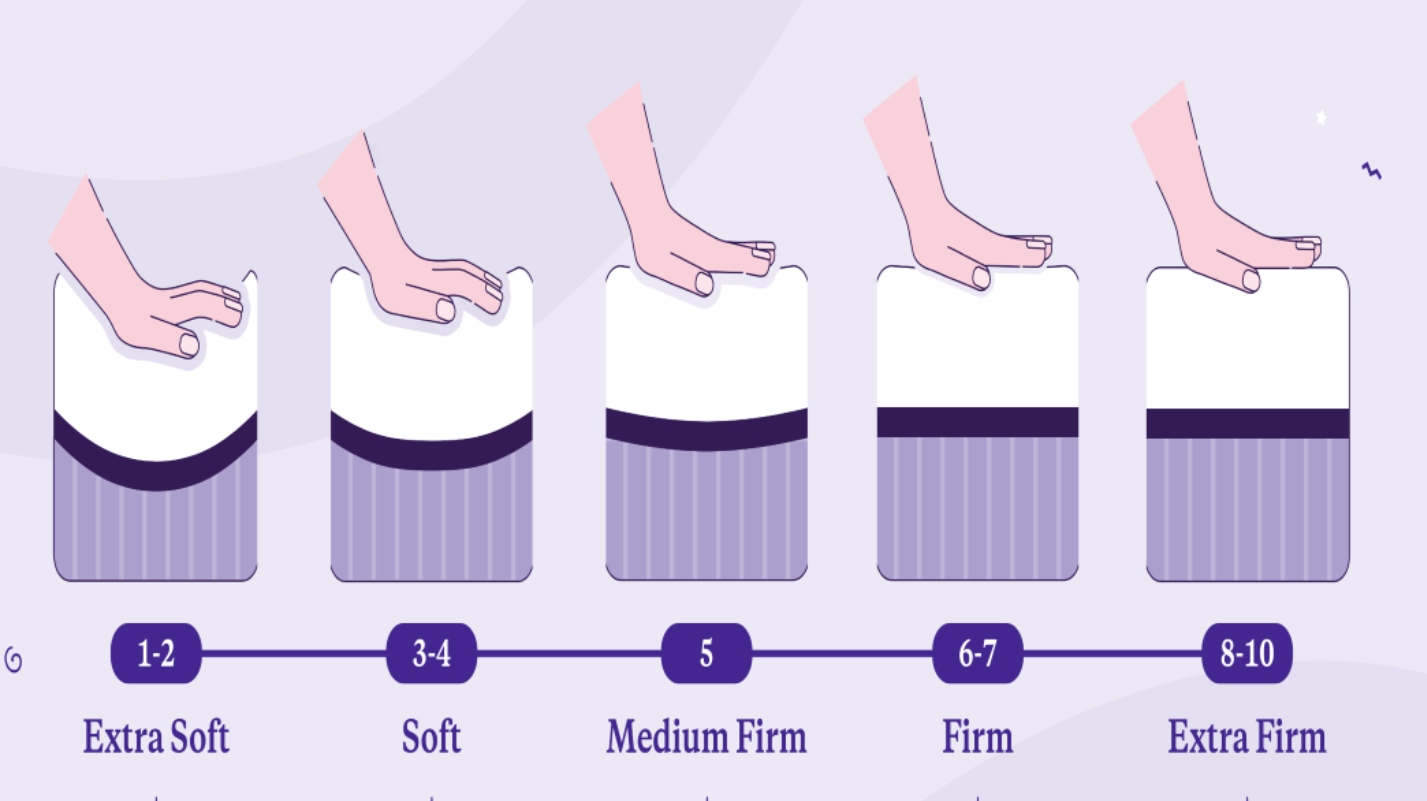 1-2
Extra Soft

3-4
Soft

5
Medium Firm

6-7
Firm

8-10
Extra Firm