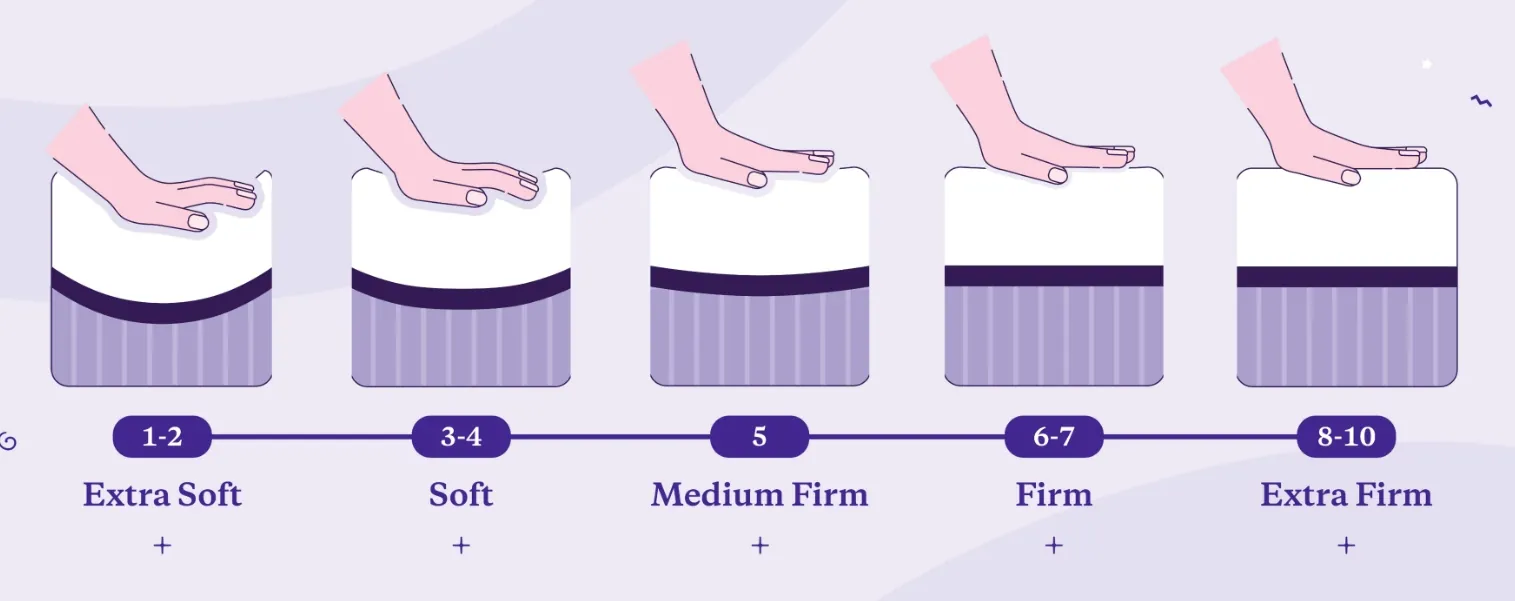 1-2
Extra Soft
+

3-4
Soft
+

5
Medium Firm
+

6-7
Firm
+

8-10
Extra Firm
+